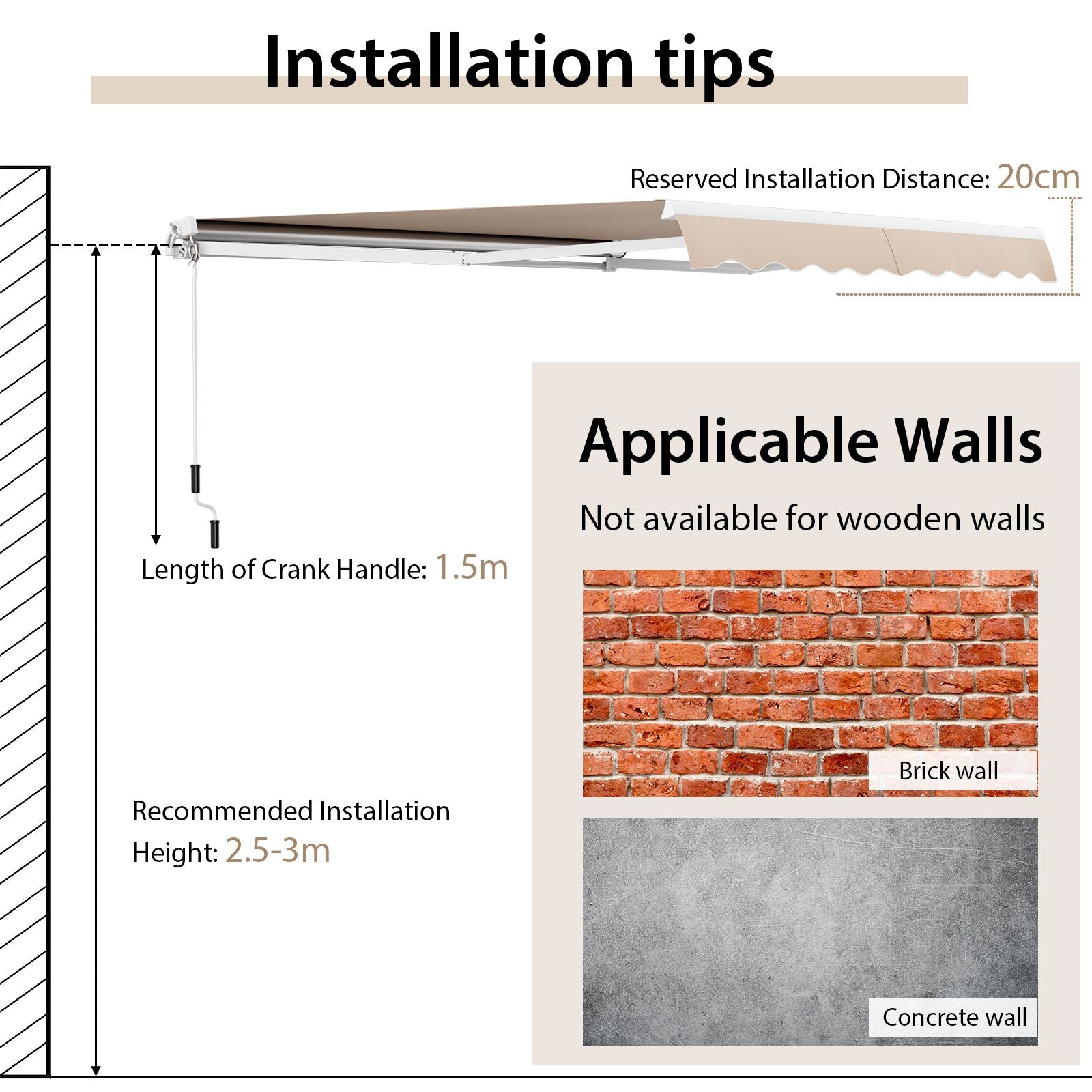 Installation tips

Reserved Installation Distance: 20cm

Length of Crank Handle: 1.5m

Recommended Installation Height: 2.5-3m

Applicable Walls

Not available for wooden walls

Brick wall

Concrete wall