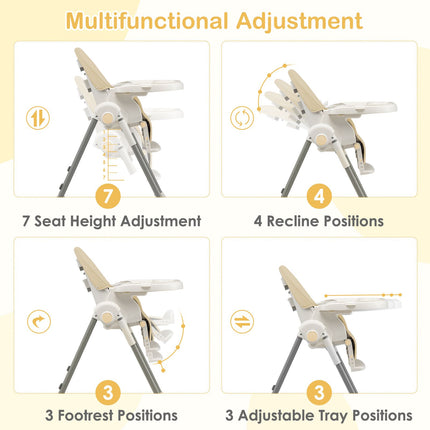 Multifunctional Adjustment

7

7 Seat Height Adjustment

4

4 Recline Positions

3

3 Footrest Positions

3

3 Adjustable Tray Positions