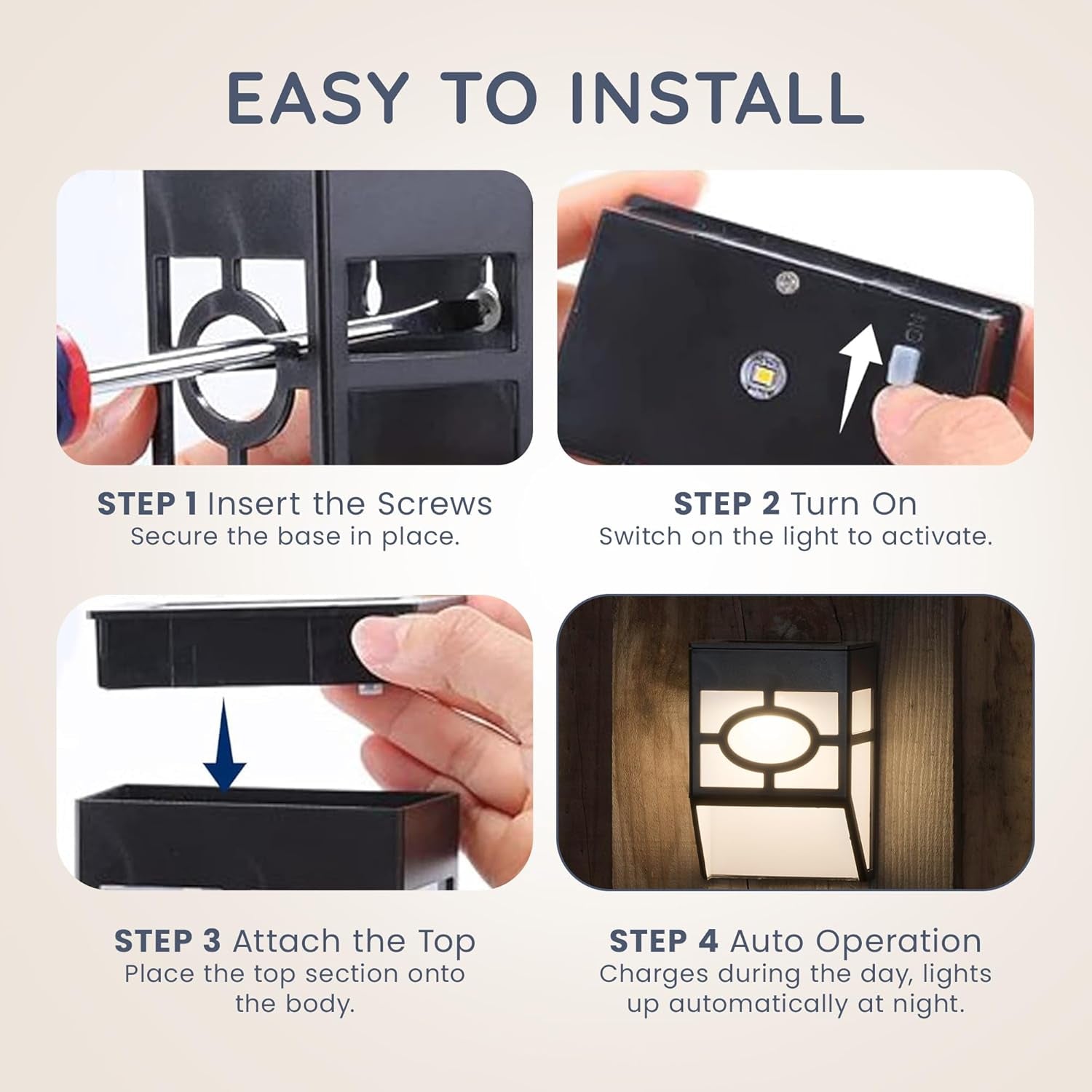 EASY TO INSTALL

ON

STEP 1 Insert the Screws
Secure the base in place.

STEP 2 Turn On
Switch on the light to activate.

STEP 3 Attach the Top
Place the top section onto the body.

STEP 4 Auto Operation
Charges during the day, lights up automatically at night.