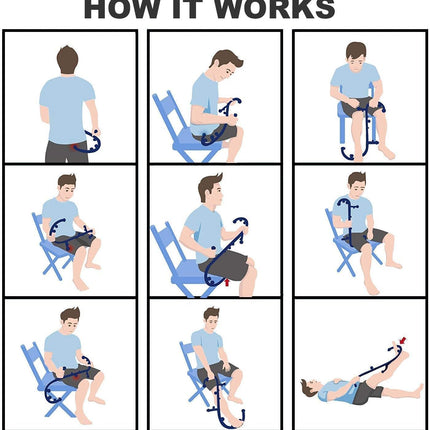 HOW IT WORKS