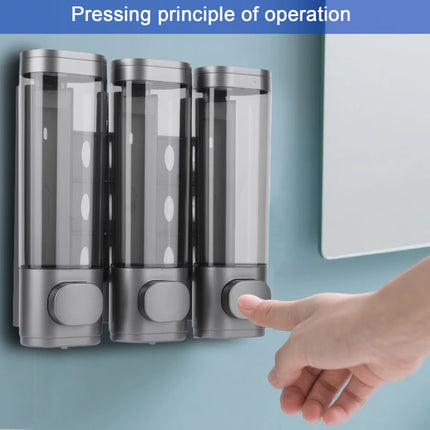 Pressing principle of operation