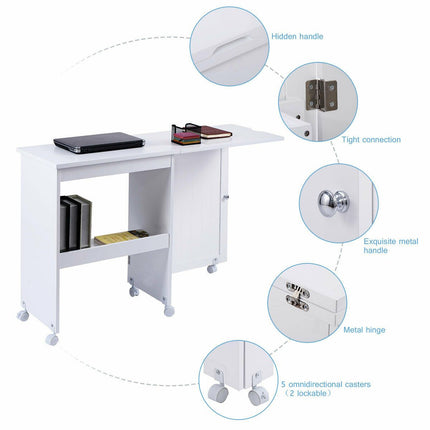 Hidden handle

Tight connection

Exquisite metal handle

Metal hinge

5 omnidirectional casters （2 lockable）