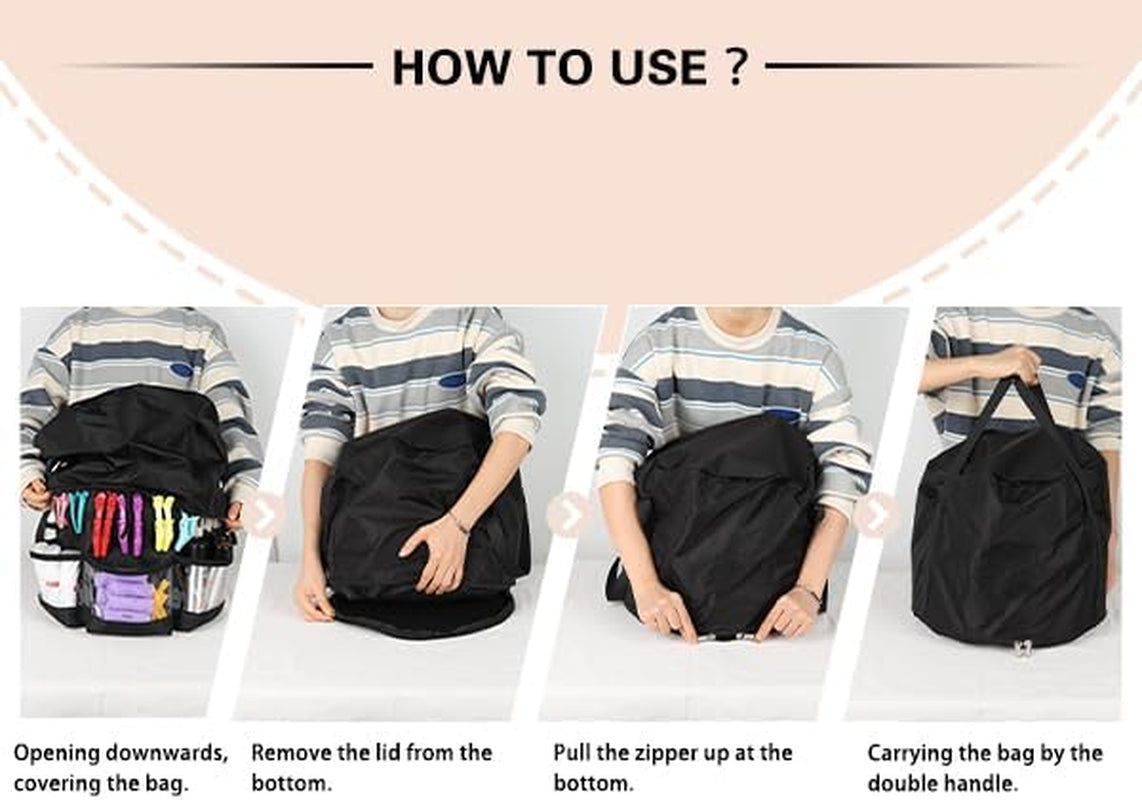 HOW TO USE ?

Opening downwards, covering the bag.

Remove the lid from the bottom.

Pull the zipper up at the bottom.

Carrying the bag by the double handle.