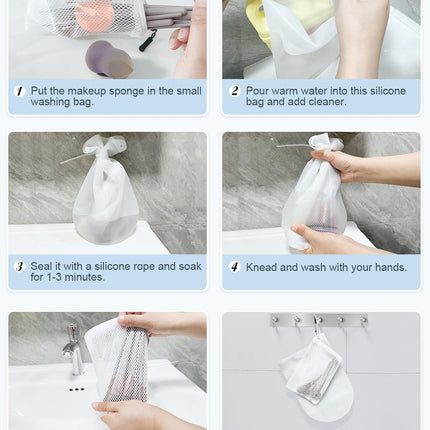 1 Put the makeup sponge in the small washing bag.

2 Pour warm water into this silicone bag and add cleaner.

3 Seal it with a silicone rope and soak for 1-3 minutes.

4 Knead and wash with your hands.