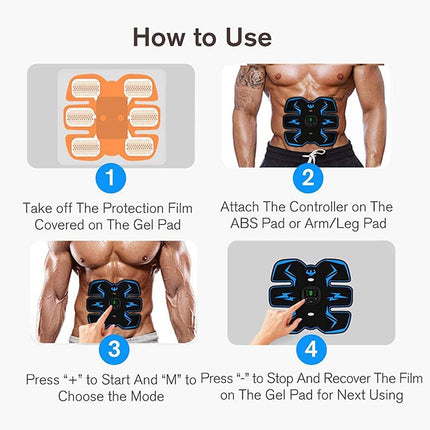 How to Use

1

Take off The Protection Film Covered on The Gel Pad

2

Attach The Controller on The ABS Pad or Arm/Leg Pad

3

Press “+” to Start And “M” to Choose the Mode

4

Press “-” to Stop And Recover The Film on The Gel Pad for Next Using