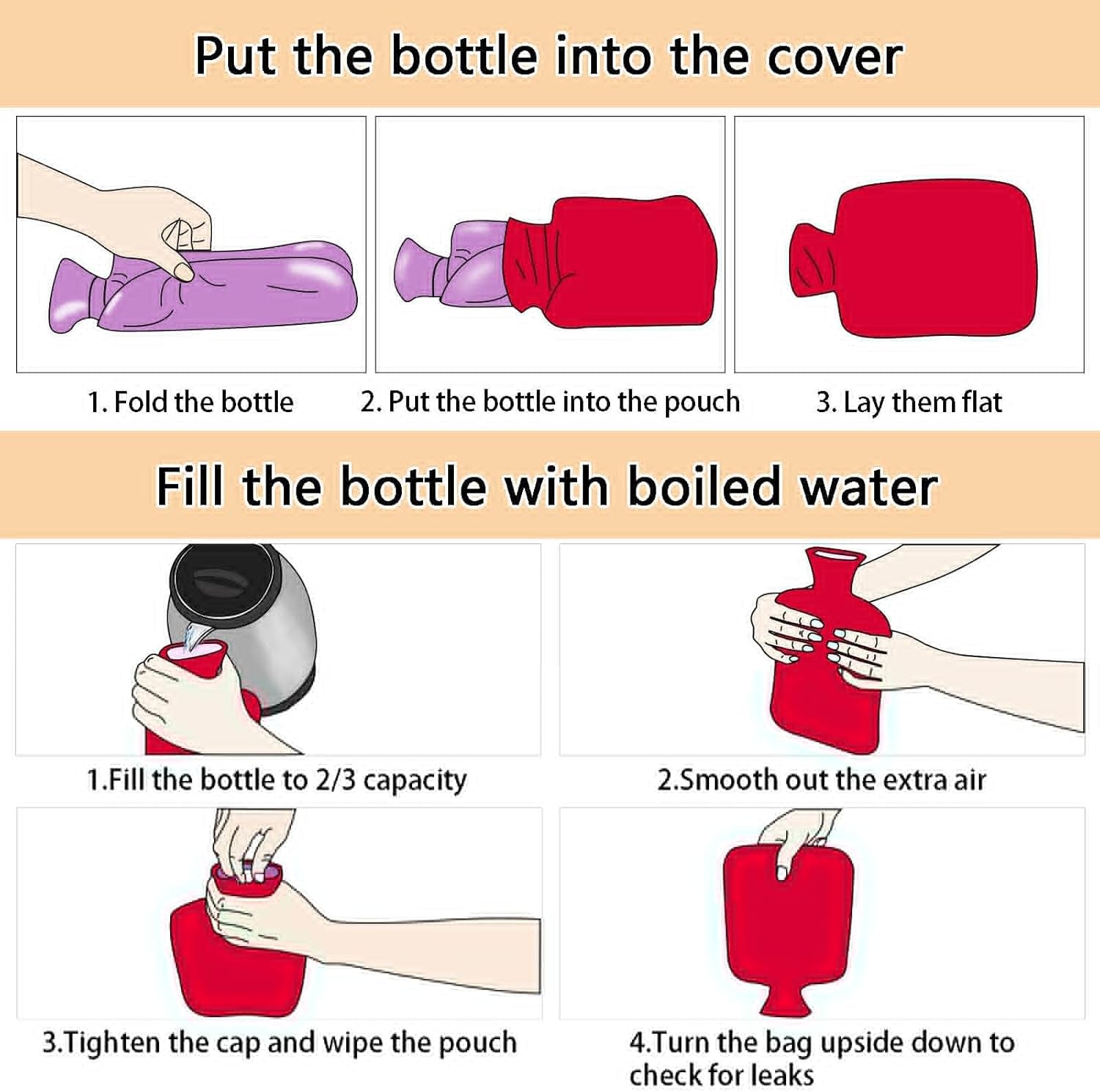 Put the bottle into the cover

1. Fold the bottle

2. Put the bottle into the pouch

3. Lay them flat

Fill the bottle with boiled water

1.Fill the bottle to 2/3 capacity

2.Smooth out the extra air

3.Tighten the cap and wipe the pouch

4.Turn the bag upside down to check for leaks