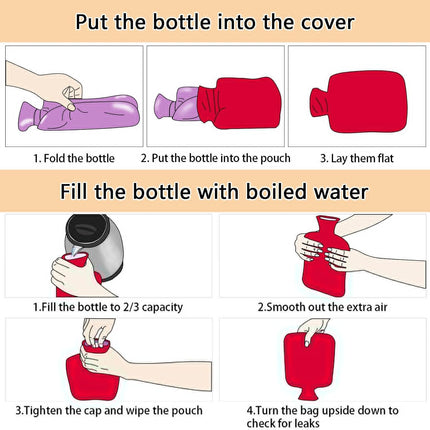 Put the bottle into the cover

1. Fold the bottle

2. Put the bottle into the pouch

3. Lay them flat

Fill the bottle with boiled water

1.Fill the bottle to 2/3 capacity

2.Smooth out the extra air

3.Tighten the cap and wipe the pouch

4.Turn the bag upside down to check for leaks