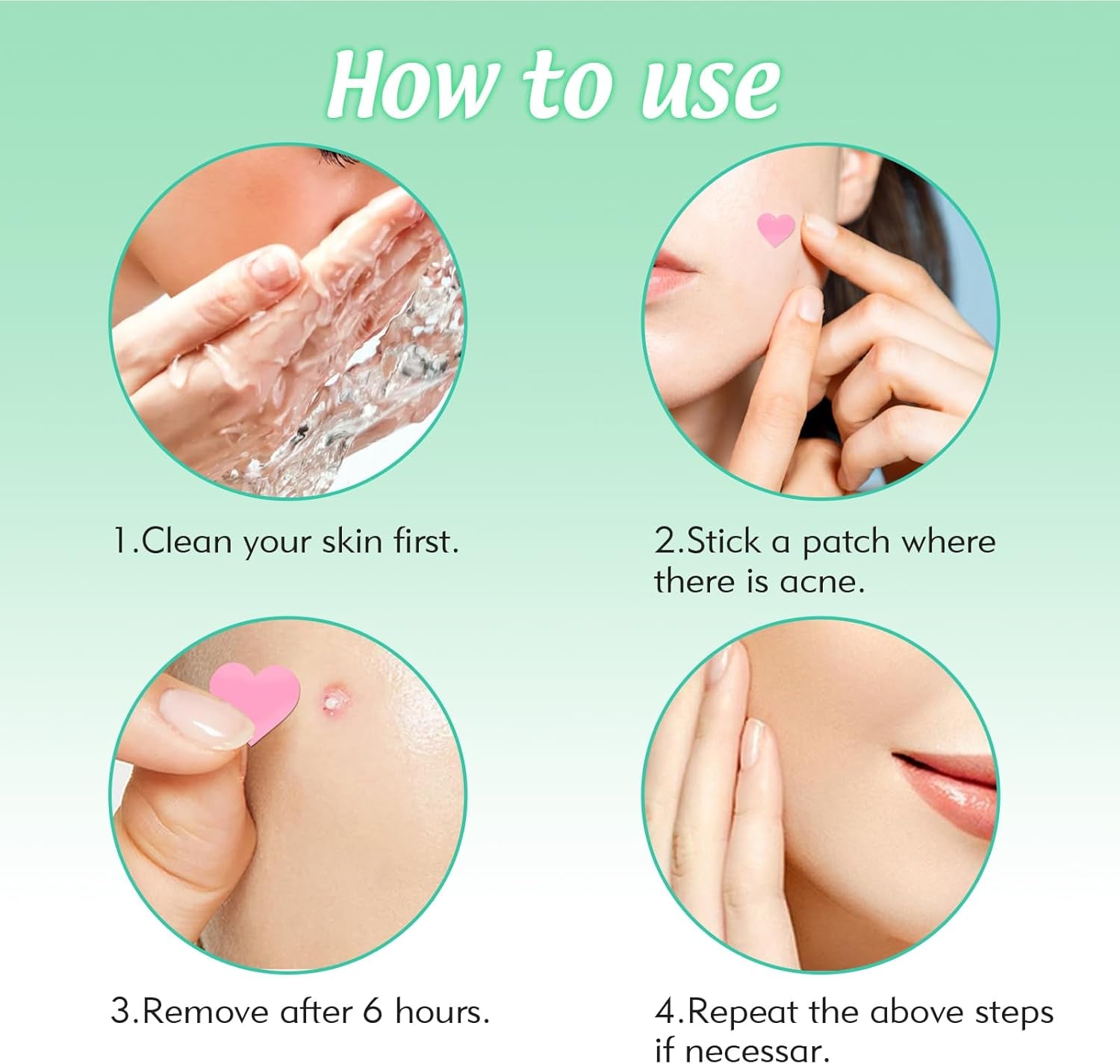 How to use

1.Clean your skin first.

2.Stick a patch where there is acne.

3.Remove after 6 hours.

4.Repeat the above steps if necessar.