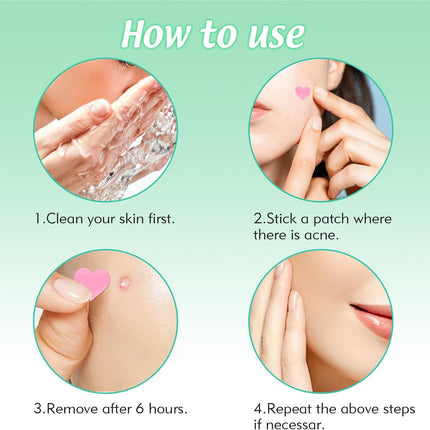 How to use

1.Clean your skin first.

2.Stick a patch where there is acne.

3.Remove after 6 hours.

4.Repeat the above steps if necessar.