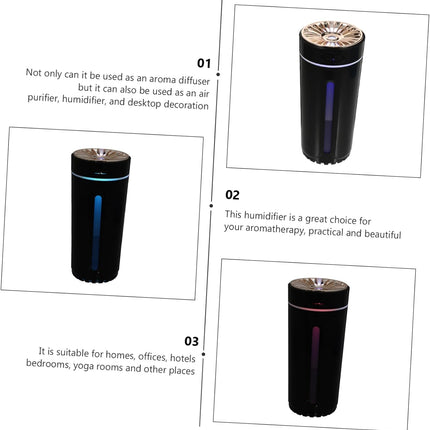 01

Not only can it be used as an aroma diffuser but it can also be used as an air purifier, humidifier, and desktop decoration

02

This humidifier is a great choice for your aromatherapy, practical and beautiful

03

It is suitable for homes, offices, hotels bedrooms, yoga rooms and other places