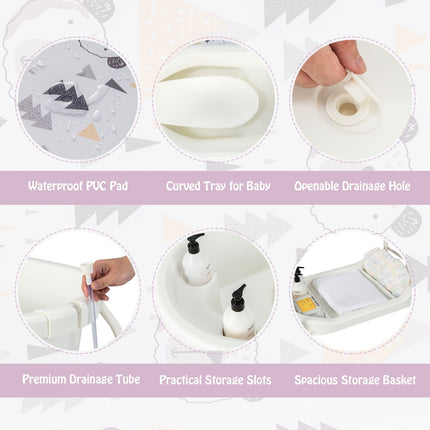 Waterproof PVC Pad

Curved Tray for Baby

Openable Drainage Hole

Premium Drainage Tube

Practical Storage Slots

Spacious Storage Basket