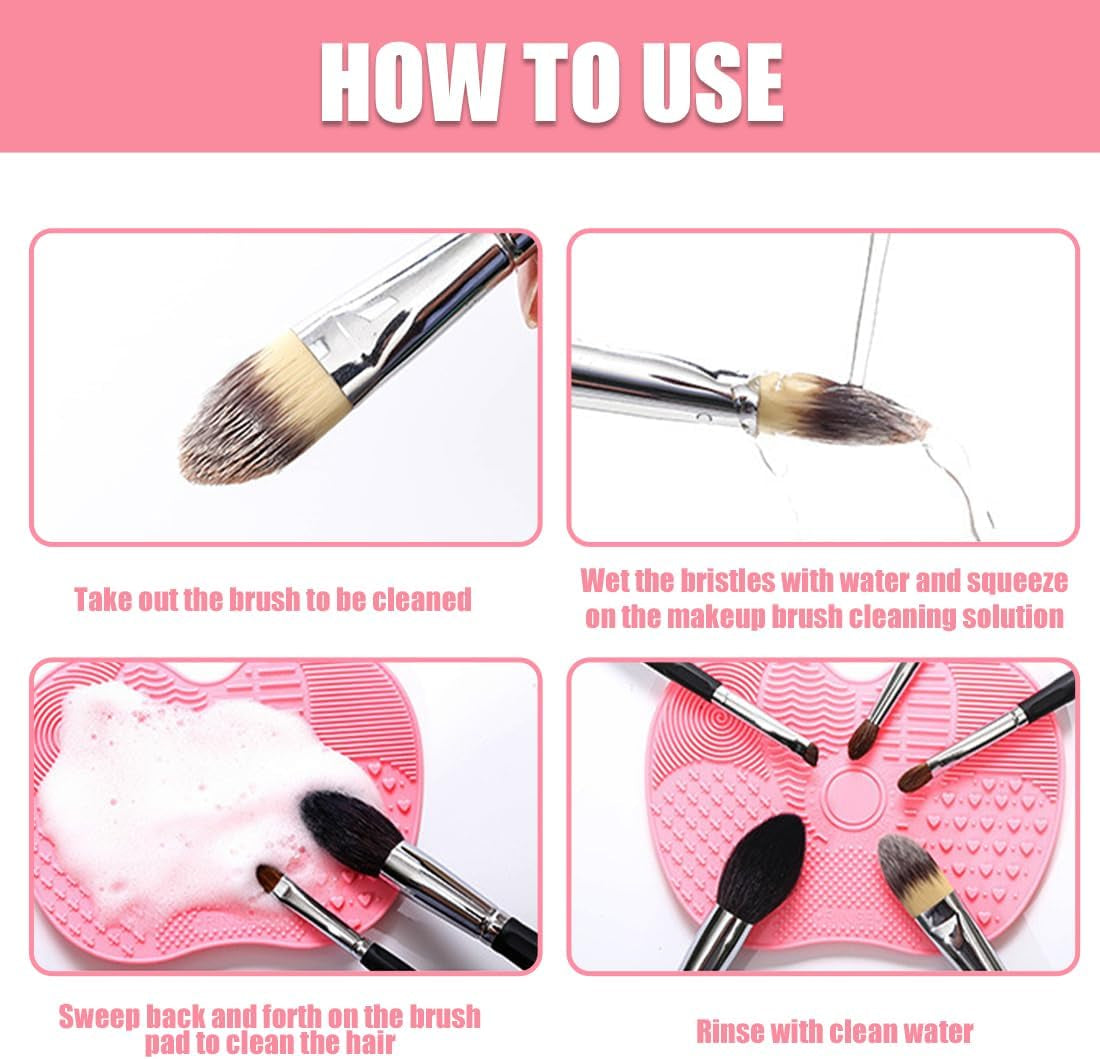 HOW TO USE

Take out the brush to be cleaned

Wet the bristles with water and squeeze on the makeup brush cleaning solution

Sweep back and forth on the brush pad to clean the hair

Rinse with clean water