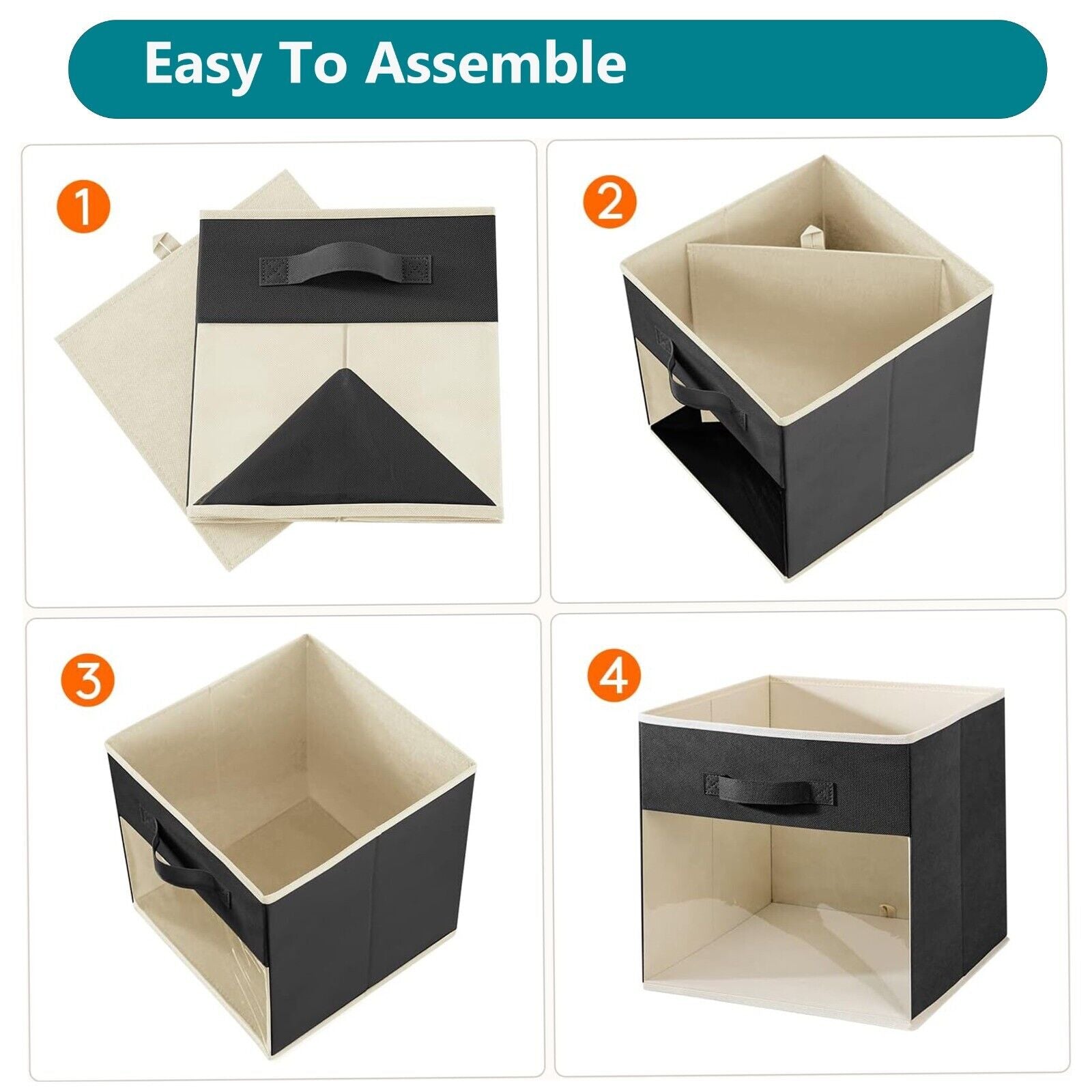 Easy To Assemble

1

2

3

4