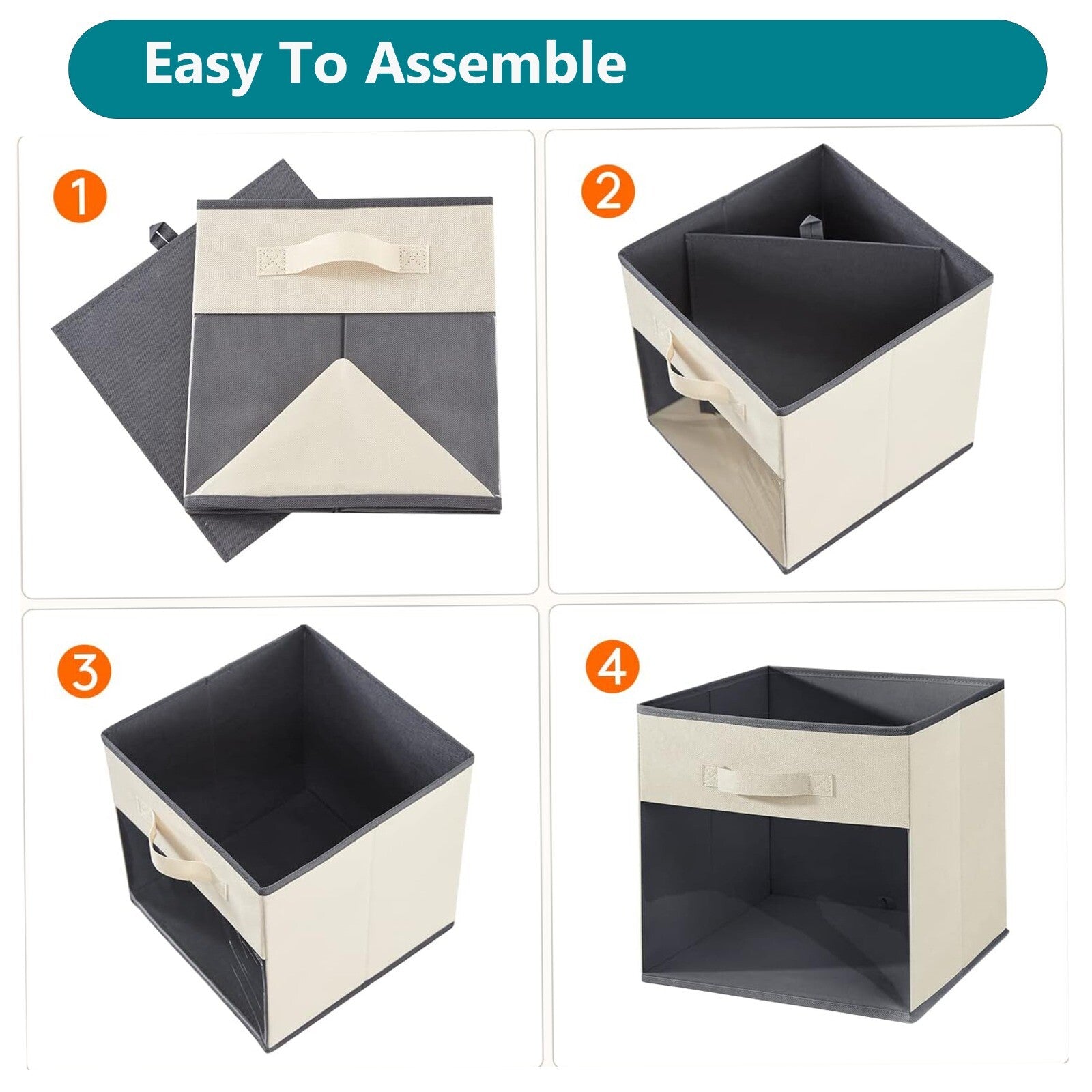 Easy To Assemble

1

2

3

4