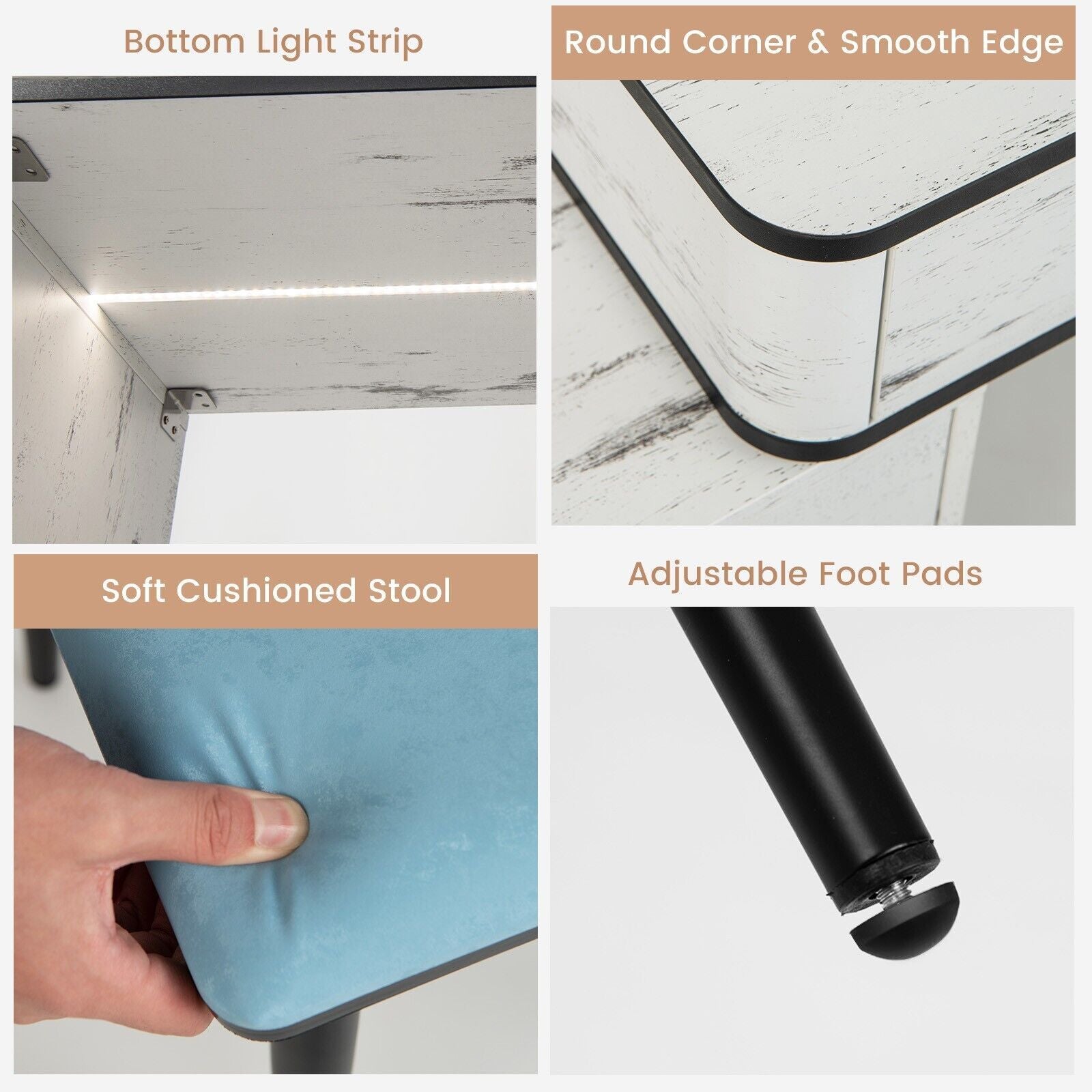 Bottom Light Strip

Round Corner & Smooth Edge

Soft Cushioned Stool

Adjustable Foot Pads