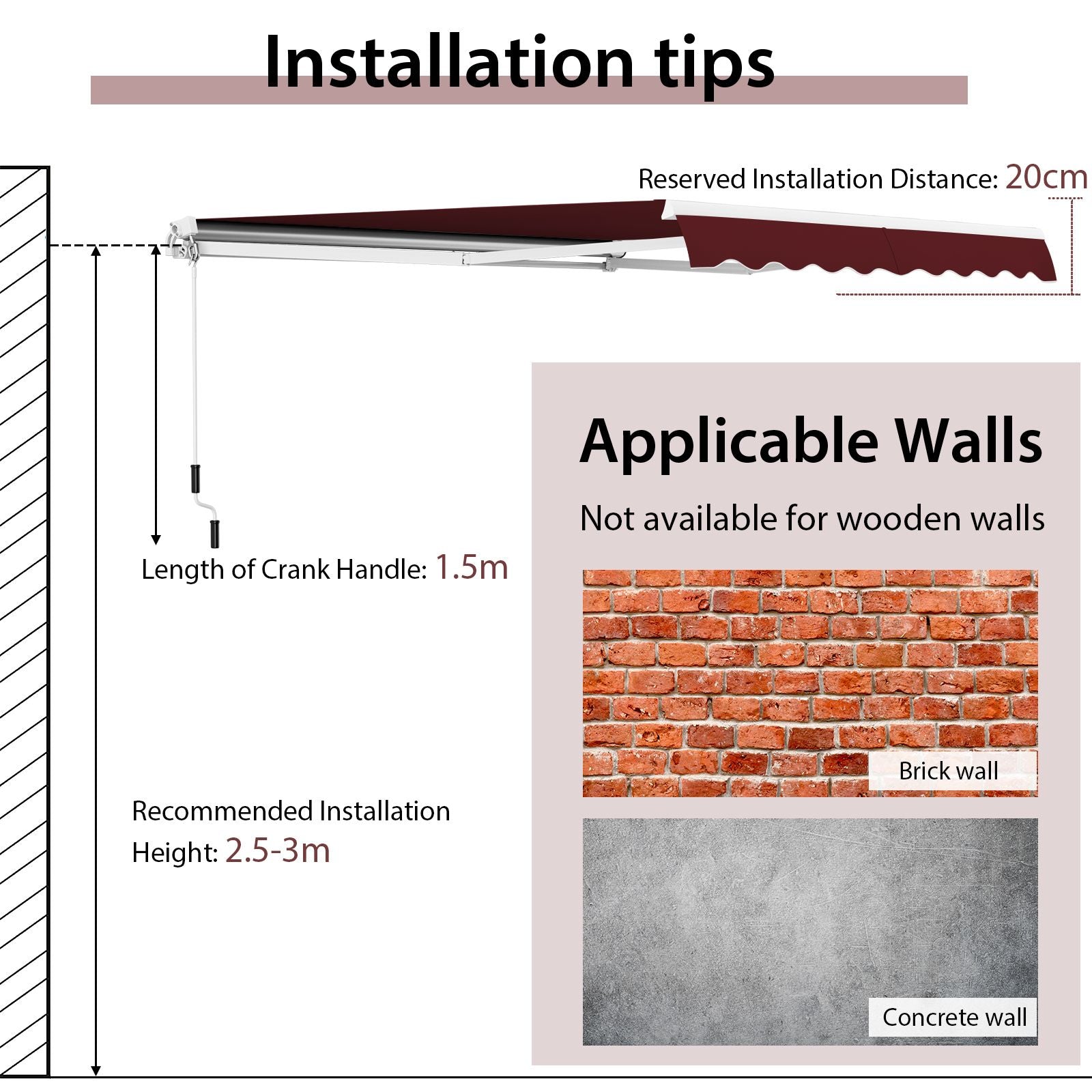 Installation tips

Reserved Installation Distance: 20cm

Length of Crank Handle: 1.5m

Recommended Installation Height: 2.5-3m

Applicable Walls

Not available for wooden walls

Brick wall

Concrete wall