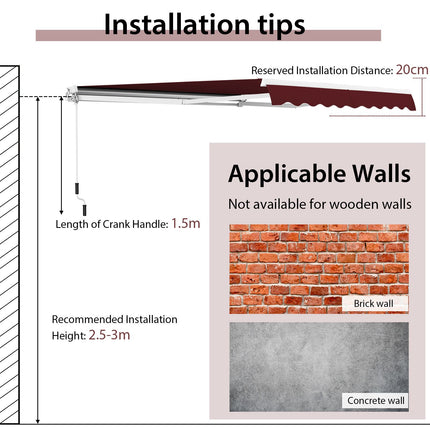 Installation tips

Reserved Installation Distance: 20cm

Length of Crank Handle: 1.5m

Recommended Installation Height: 2.5-3m

Applicable Walls

Not available for wooden walls

Brick wall

Concrete wall