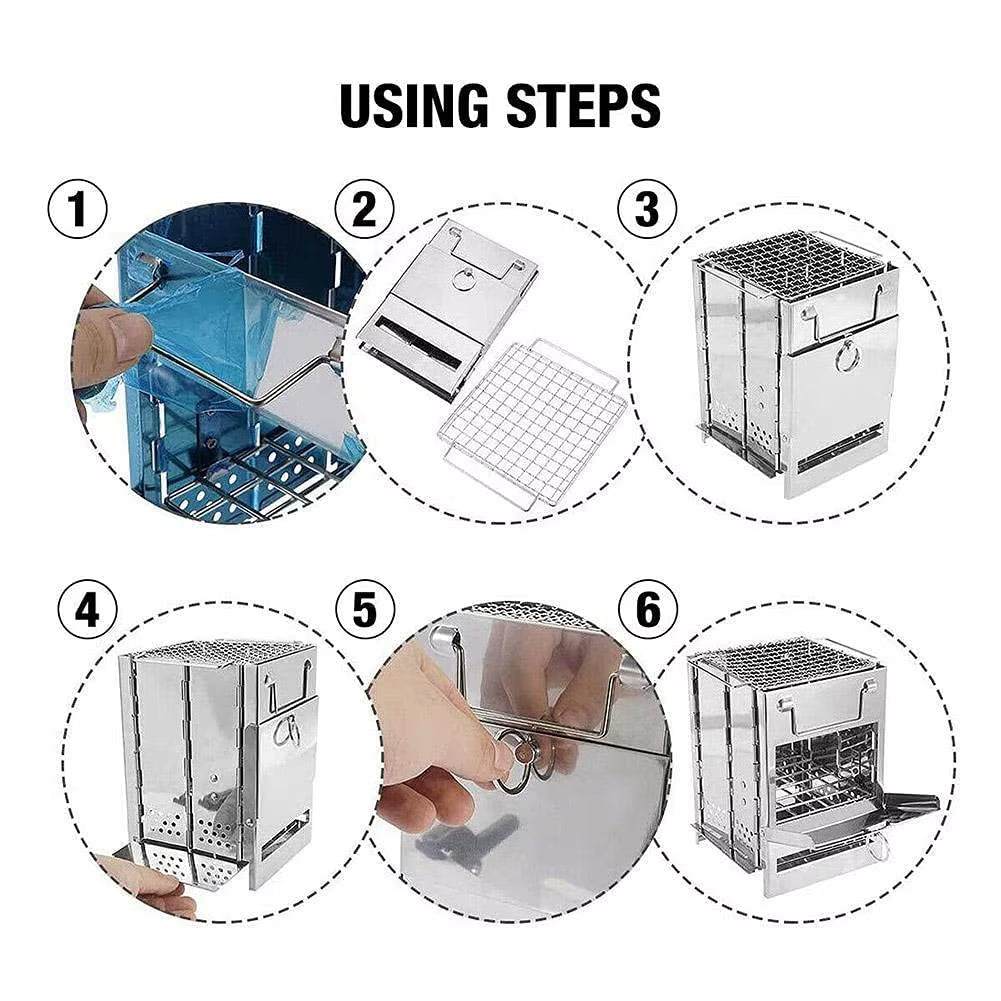 USING STEPS

1

2

3

4

5

6