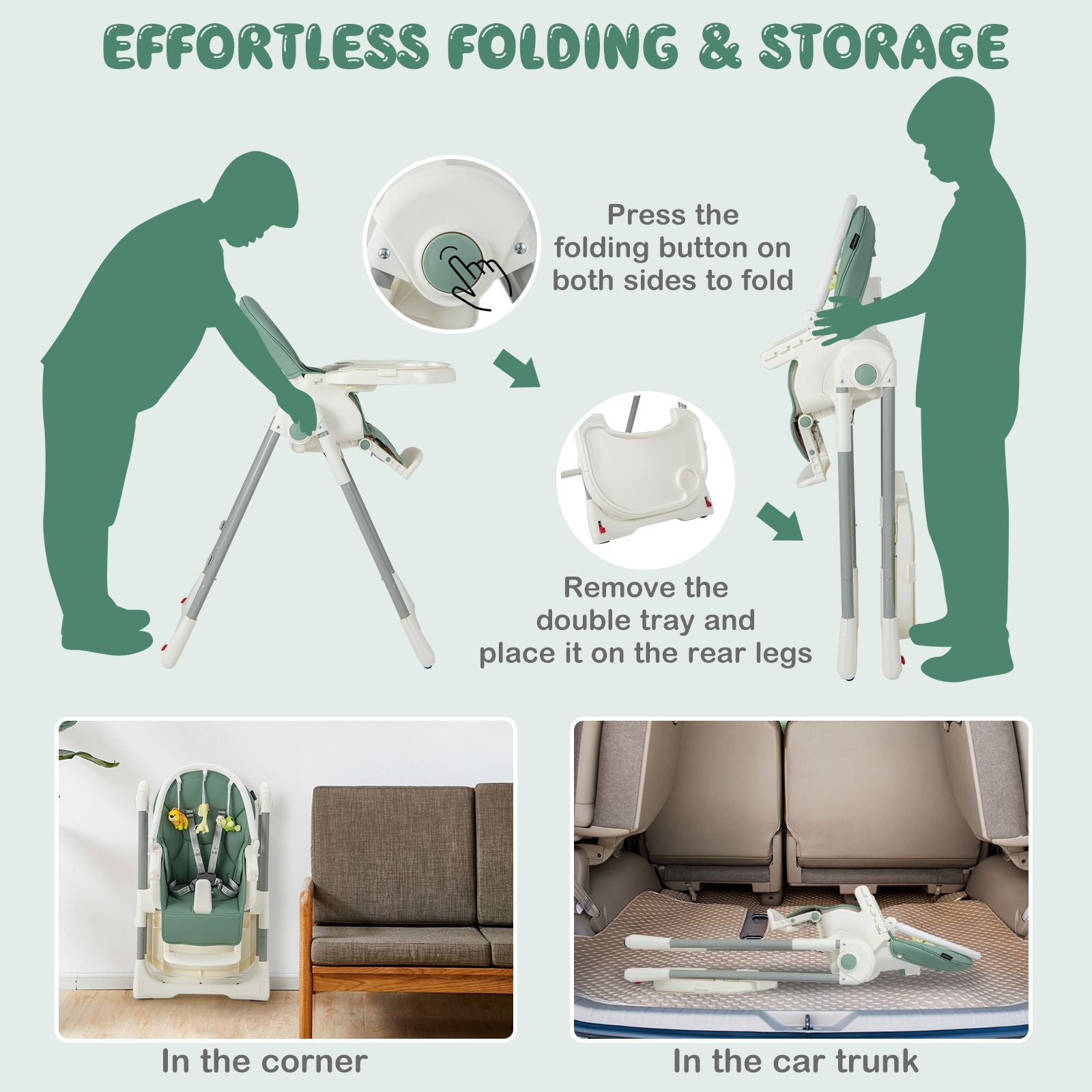 EFFORTLESS FOLDING & STORAGE

Press the folding button on both sides to fold

Remove the double tray and place it on the rear legs

In the corner

In the car trunk