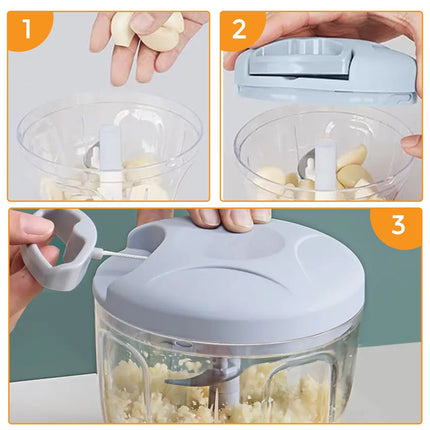 1

2

3