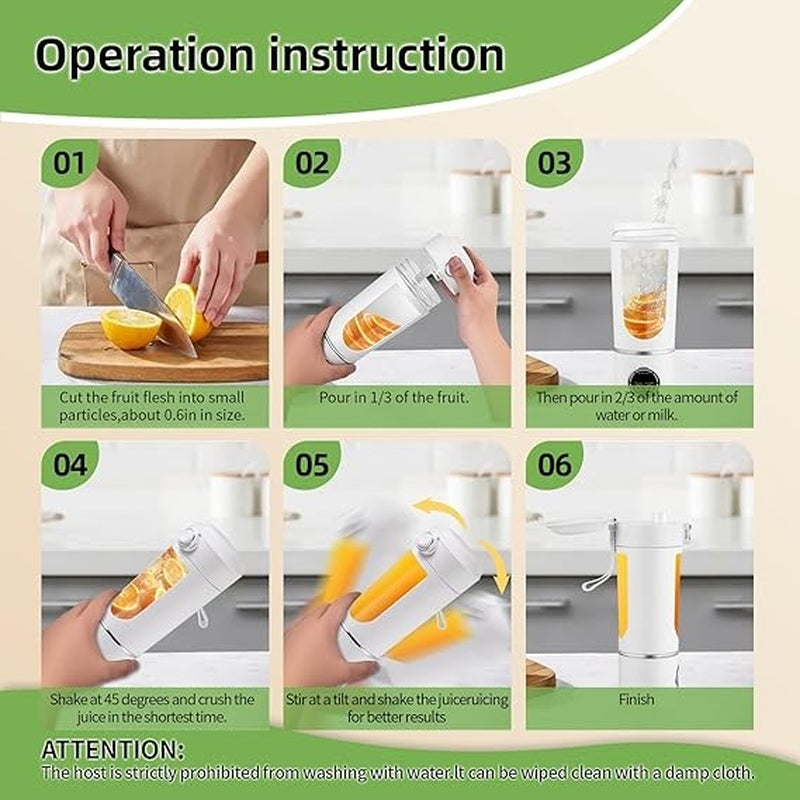 Operation instruction

01
Cut the fruit flesh into small particles,about 0.6in in size.

02
Pour in 1/3 of the fruit.

03
Then pour in 2/3 of the amount of water or milk.

04
Shake at 45 degrees and crush the juice in the shortest time.

05
Stir at a tilt and shake the juiceruicing for better results

06
Finish

ATTENTION:
The host is strictly prohibited from washing with water.It can be wiped clean with a damp cloth.