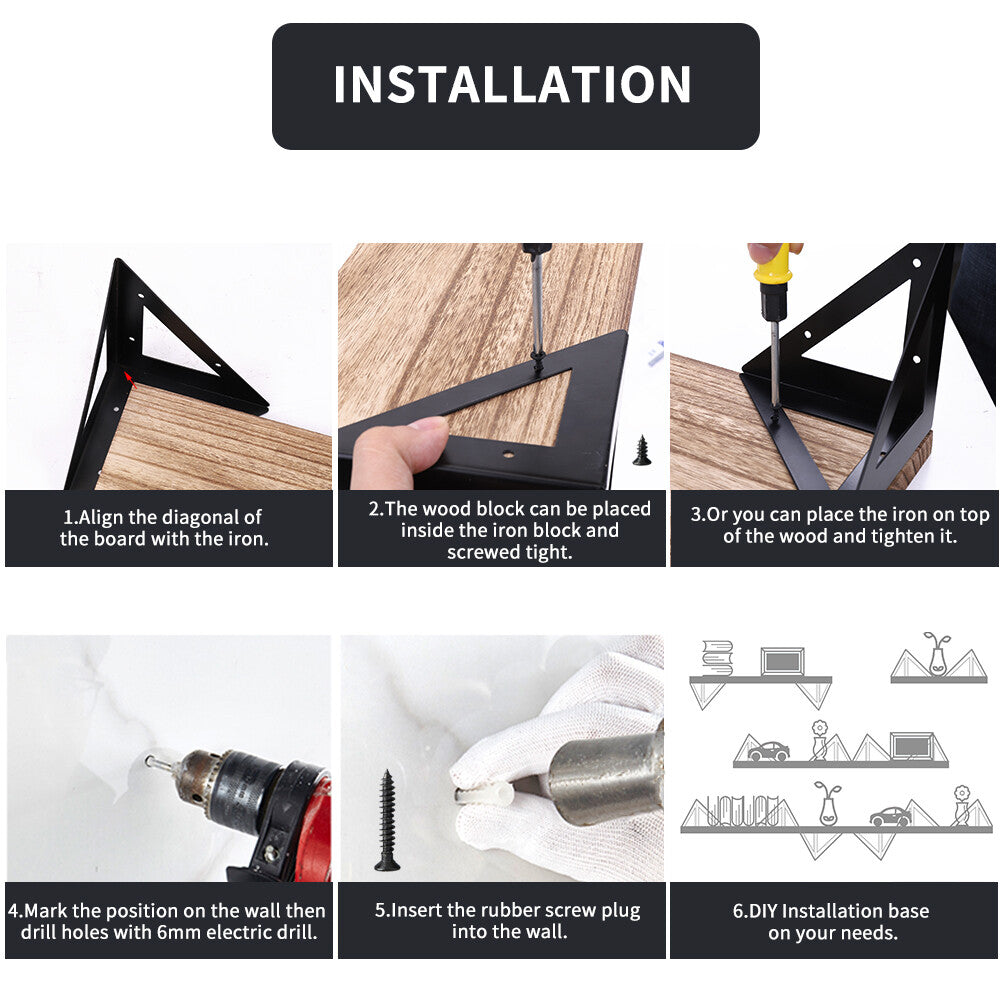 INSTALLATION

1.Align the diagonal of the board with the iron.

2.The wood block can be placed inside the iron block and screwed tight.

3.Or you can place the iron on top of the wood and tighten it.

4.Mark the position on the wall then drill holes with 6mm electric drill.

5.Insert the rubber screw plug into the wall.

6.DIY Installation base on your needs.