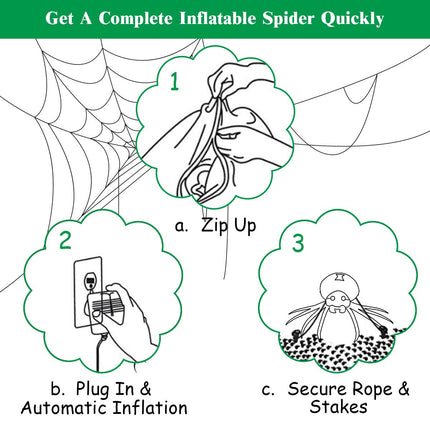 Get A Complete Inflatable Spider Quickly

1

a. Zip Up

2

b. Plug In & Automatic Inflation

3

c. Secure Rope & Stakes