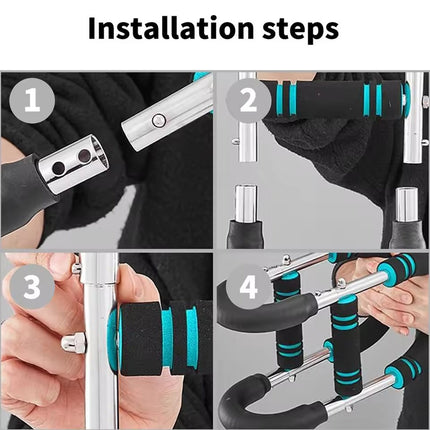 Installation steps

1

2

3

4