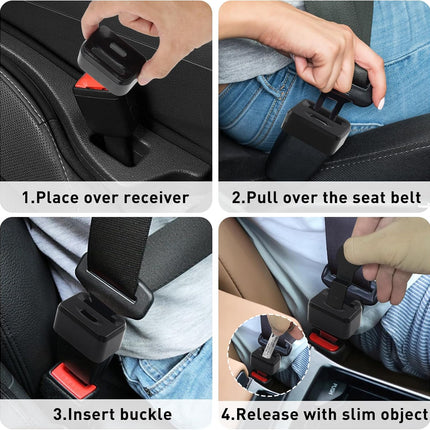 1.Place over receiver

2.Pull over the seat belt

3.Insert buckle

4.Release with slim object