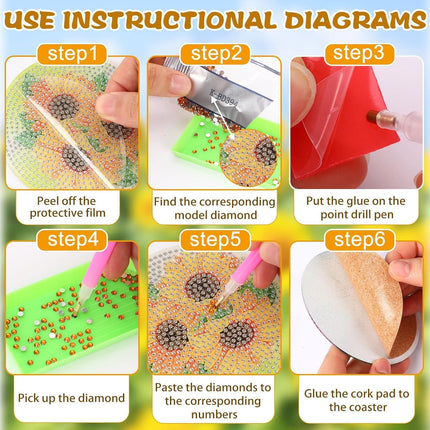 USE INSTRUCTIONAL DIAGRAMS

step1

Peel off the protective film

step2

K-BD394

Find the corresponding model diamond

step3

Put the glue on the point drill pen

step4

Pick up the diamond

step5

Paste the diamonds to the corresponding numbers

step6

Glue the cork pad to the coaster