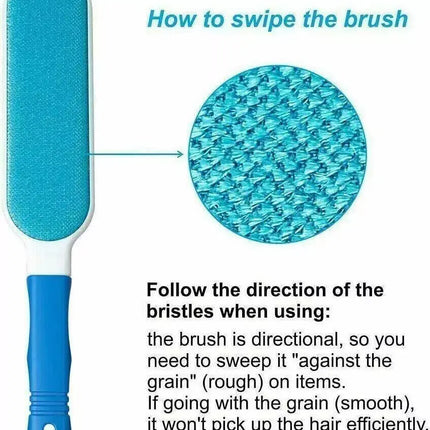 How to swipe the brush

Follow the direction of the bristles when using:

the brush is directional, so you need to sweep it "against the grain" (rough) on items.
If going with the grain (smooth), it won't pick up the hair efficiently.