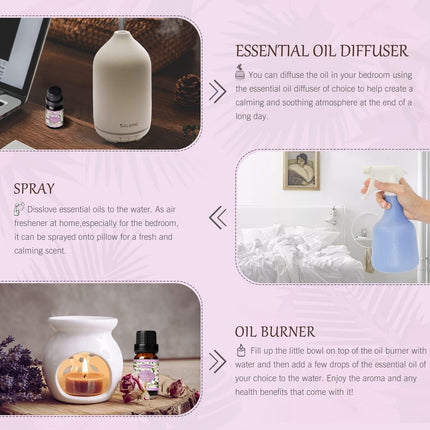 SALKING

ESSENTIAL OIL DIFFUSER

You can diffuse the oil in your bedroom using the essential oil diffuser of choice to help create a calming and soothing atmosphere at the end of a long day.

SPRAY

Disslove essential oils to the water. As air freshener at home,especially for the bedroom, it can be sprayed onto pillow for a fresh and calming scent.

OIL BURNER

Fill up the little bowl on top of the oil burner with water and then add a few drops of the essential oil of your choice to the water. Enjoy the aroma and any health benefits that come with it!