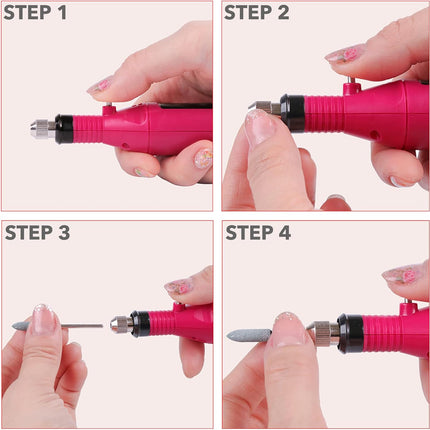 STEP 1

STEP 2

STEP 3

STEP 4