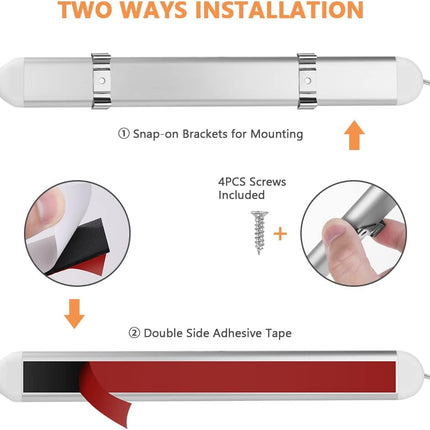 TWO WAYS INSTALLATION

① Snap-on Brackets for Mounting

4PCS Screws Included

+

② Double Side Adhesive Tape