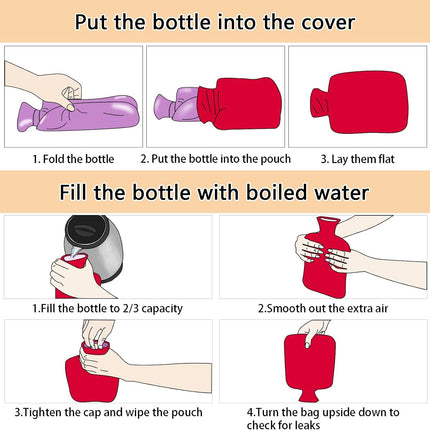 Put the bottle into the cover

1. Fold the bottle

2. Put the bottle into the pouch

3. Lay them flat

Fill the bottle with boiled water

1.Fill the bottle to 2/3 capacity

2.Smooth out the extra air

3.Tighten the cap and wipe the pouch

4.Turn the bag upside down to check for leaks