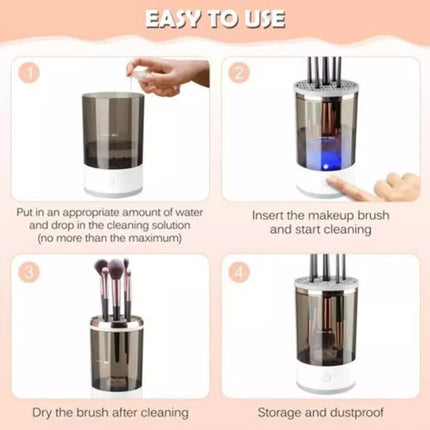 EASY TO USE

1

Put in an appropriate amount of water and drop in the cleaning solution (no more than the maximum)

2

Insert the makeup brush and start cleaning

3

Dry the brush after cleaning

4

Storage and dustproof