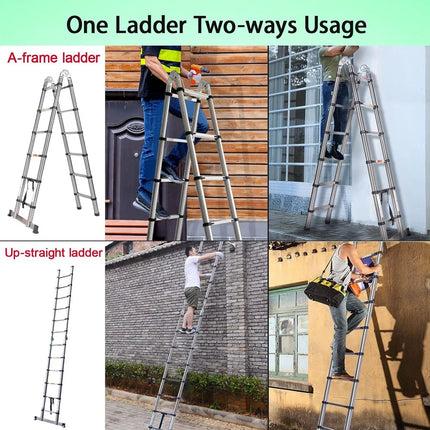 One Ladder Two-ways Usage

A-frame ladder

Up-straight ladder