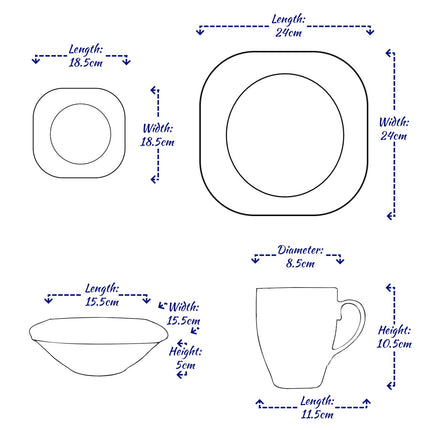 Length:
18.5cm

Width:
18.5cm

Length:
24cm

Width:
24cm

Length:
15.5cm

Width:
15.5cm

Height:
5cm

Diameter:
8.5cm

Height:
10.5cm

Length:
11.5cm