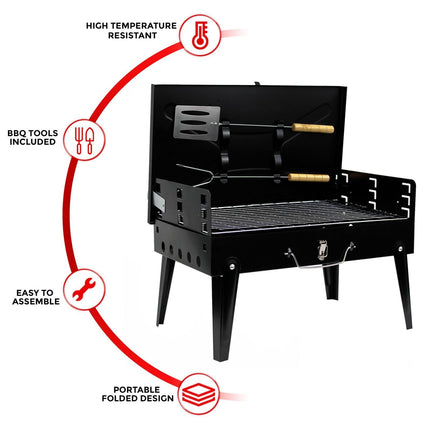 HIGH TEMPERATURE RESISTANT

BBQ TOOLS INCLUDED

EASY TO ASSEMBLE

PORTABLE FOLDED DESIGN