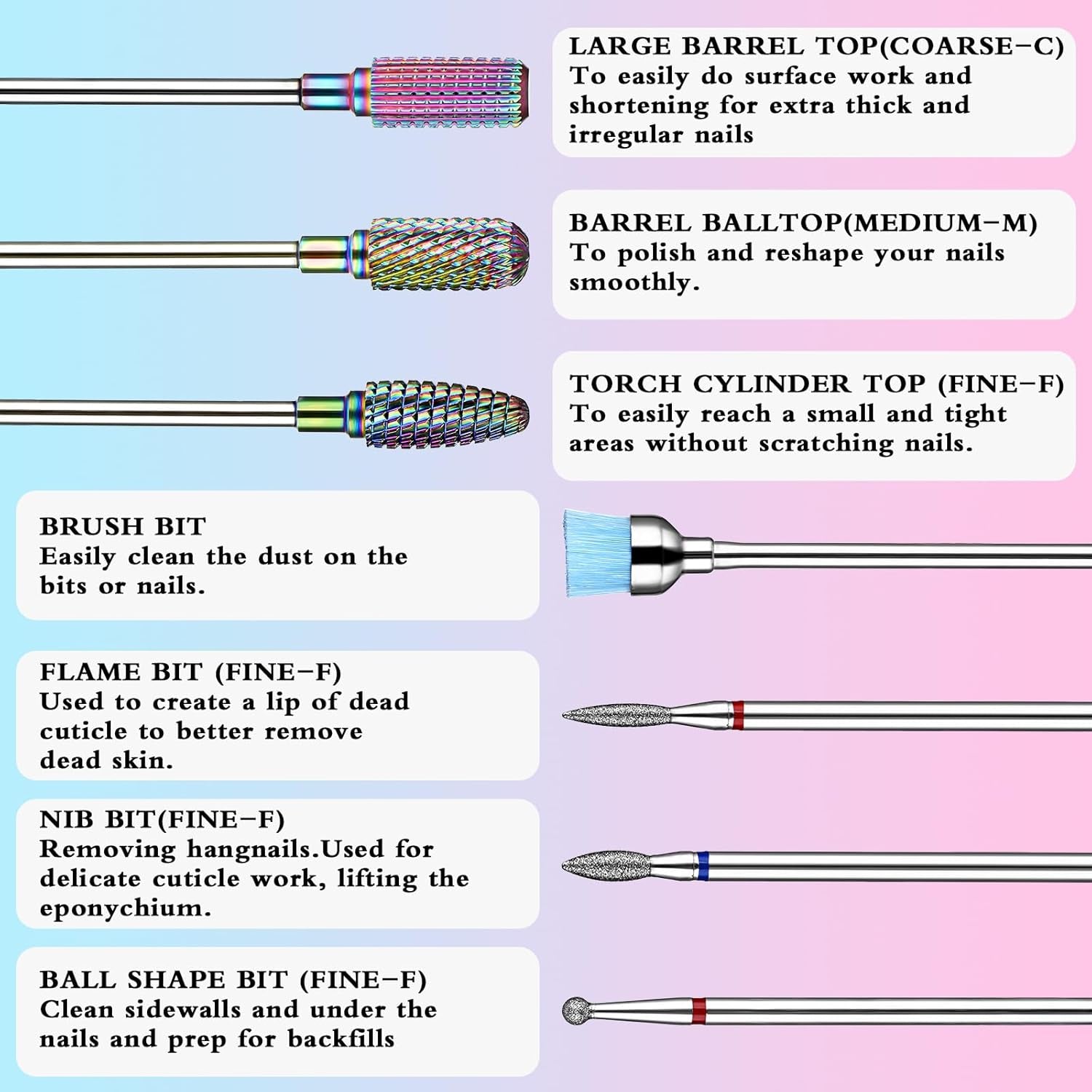 LARGE BARREL TOP(COARSE–C)
To easily do surface work and shortening for extra thick and irregular nails

BARREL BALLTOP(MEDIUM–M)
To polish and reshape your nails smoothly.

TORCH CYLINDER TOP (FINE–F)
To easily reach a small and tight areas without scratching nails.

BRUSH BIT
Easily clean the dust on the bits or nails.

FLAME BIT (FINE–F)
Used to create a lip of dead cuticle to better remove dead skin.

NIB BIT(FINE–F)
Removing hangnails.Used for delicate cuticle work, lifting the eponychium.

BALL SHAPE BIT (FINE–F)
Clean sidewalls and under the nails and prep for backfills