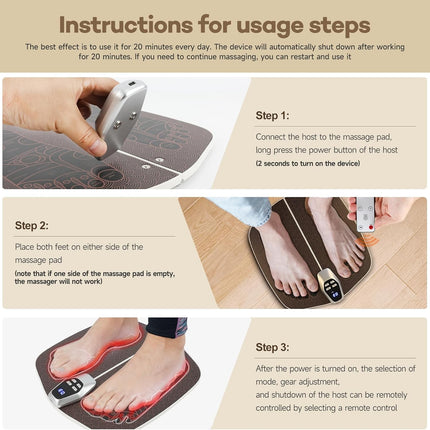 Instructions for usage steps

The best effect is to use it for 20 minutes every day. The device will automatically shut down after working for 20 minutes. If you need to continue massaging, you can restart and use it

Step 1:

Connect the host to the massage pad, long press the power button of the host
(2 seconds to turn on the device)

Step 2:

Place both feet on either side of the massage pad
(note that if one side of the massage pad is empty, the massager will not work)

Step 3:

After the power is turned on, the selection of mode, gear adjustment, and shutdown of the host can be remotely controlled by selecting a remote control