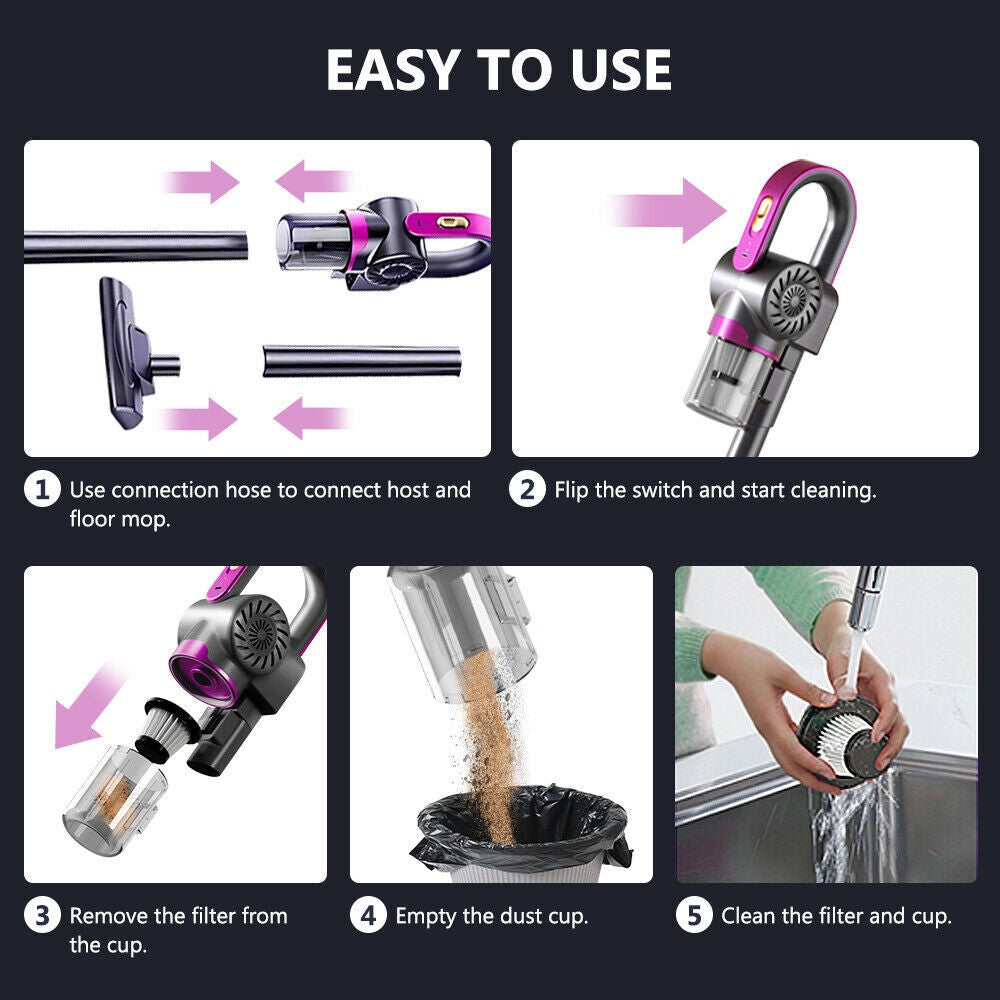 EASY TO USE

1 Use connection hose to connect host and floor mop.

2 Flip the switch and start cleaning.

3 Remove the filter from the cup.

4 Empty the dust cup.

5 Clean the filter and cup.