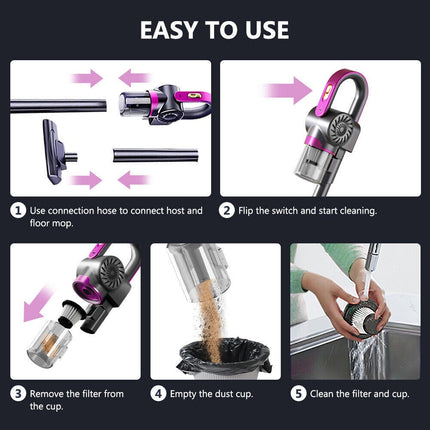 EASY TO USE

1 Use connection hose to connect host and floor mop.

2 Flip the switch and start cleaning.

3 Remove the filter from the cup.

4 Empty the dust cup.

5 Clean the filter and cup.