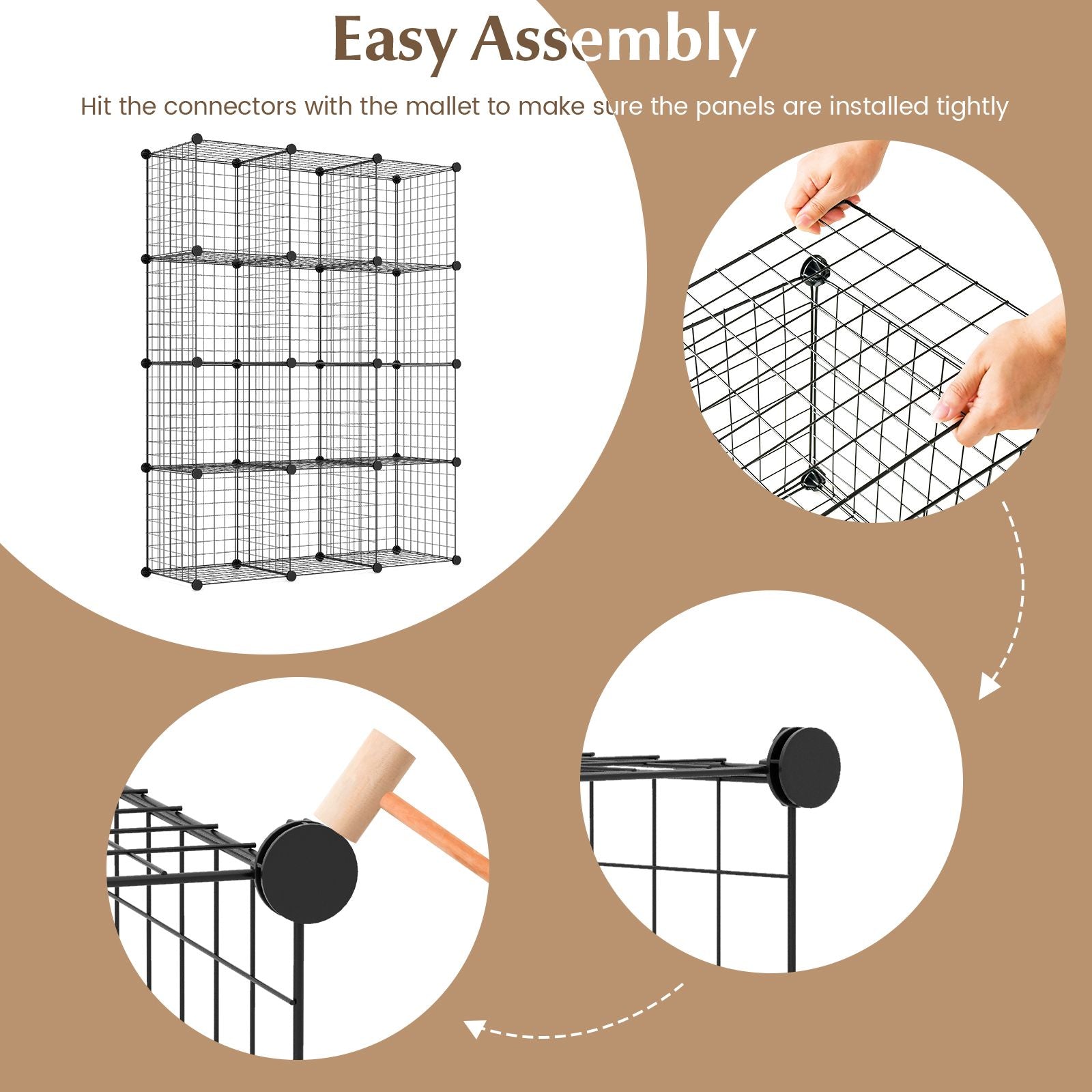 Easy Assembly

Hit the connectors with the mallet to make sure the panels are installed tightly