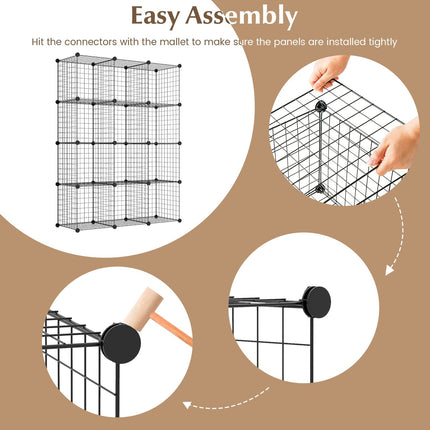 Easy Assembly

Hit the connectors with the mallet to make sure the panels are installed tightly