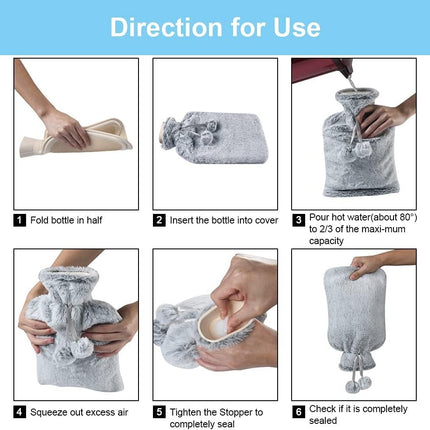 Direction for Use

1 Fold bottle in half

2 Insert the bottle into cover

3 Pour hot water(about 80°) to 2/3 of the maxi-mum capacity

4 Squeeze out excess air

5 Tighten the Stopper to completely seal

6 Check if it is completely sealed