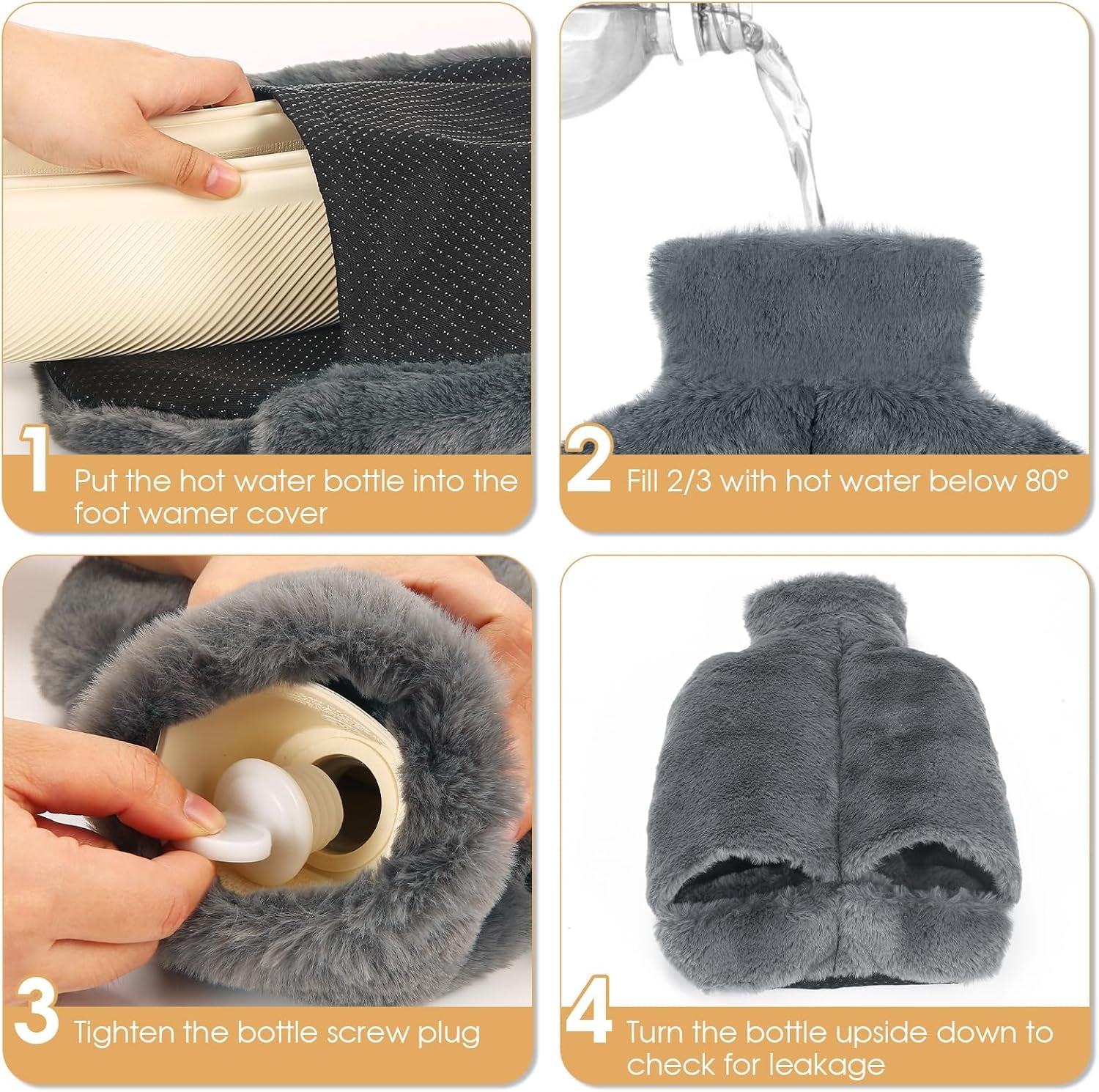 1 Put the hot water bottle into the foot wamer cover

2 Fill 2/3 with hot water below 80°

3 Tighten the bottle screw plug

4 Turn the bottle upside down to check for leakage