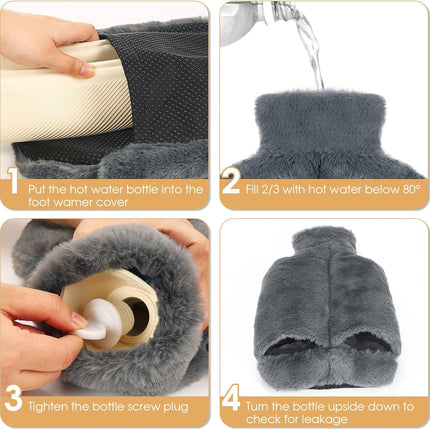 1 Put the hot water bottle into the foot wamer cover

2 Fill 2/3 with hot water below 80°

3 Tighten the bottle screw plug

4 Turn the bottle upside down to check for leakage